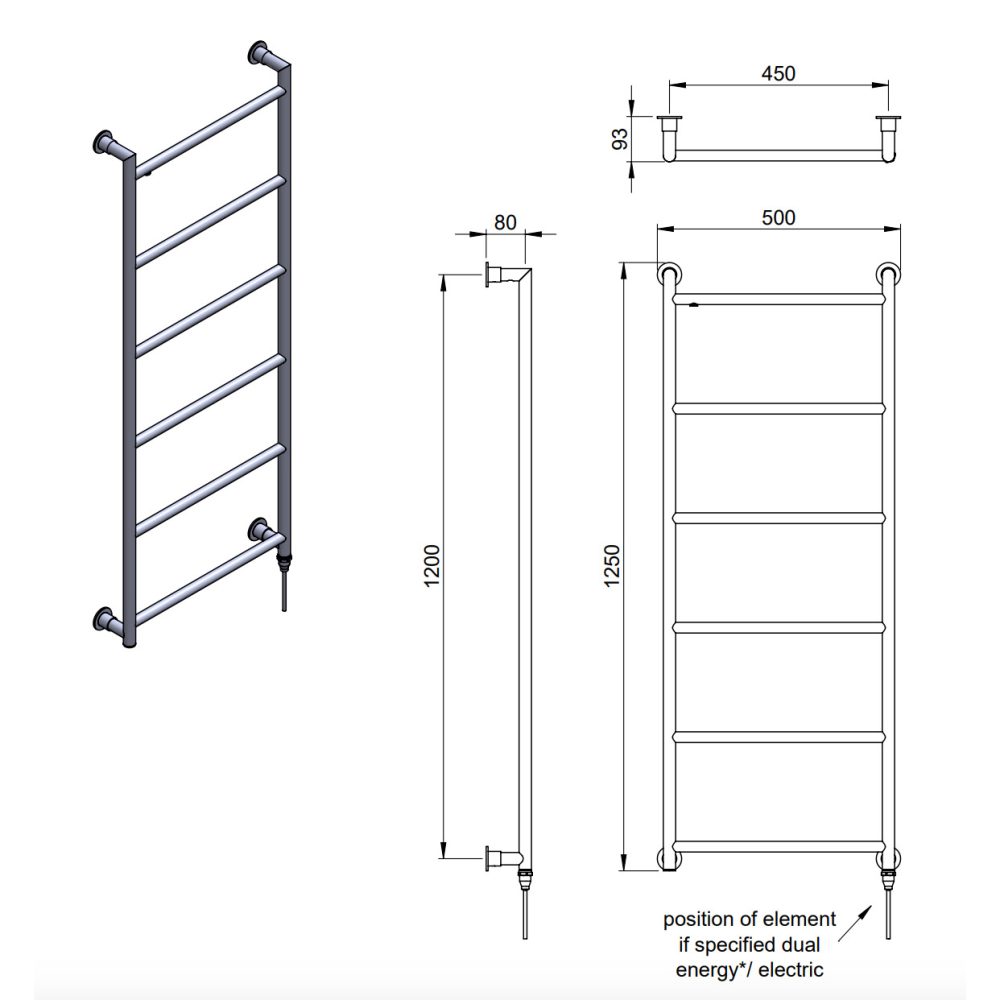 450

93

80

500

1200

1250

position of element
if specified dual
energy*/ electric