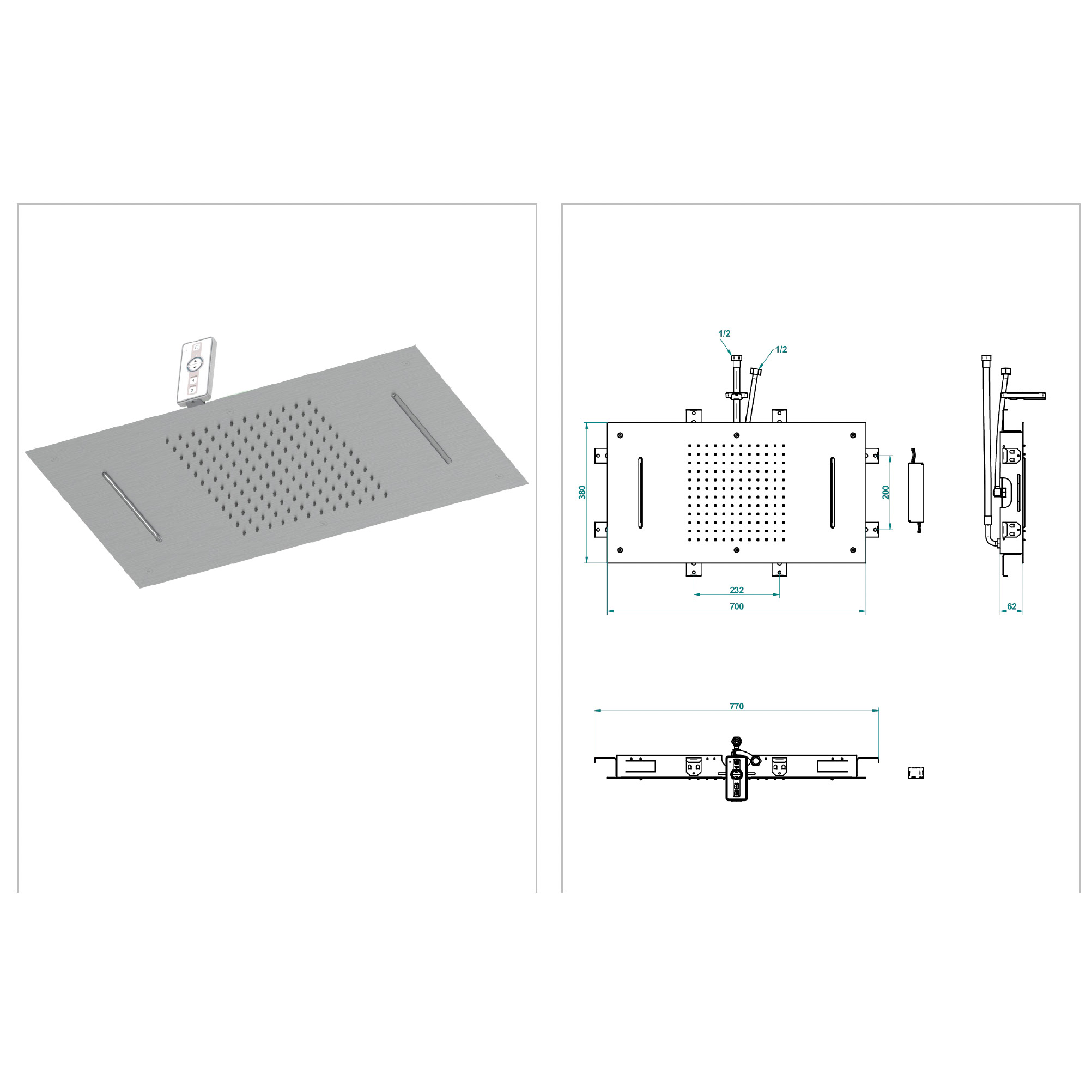 1
2
1/2
1/2
380
200
232
700
62
770